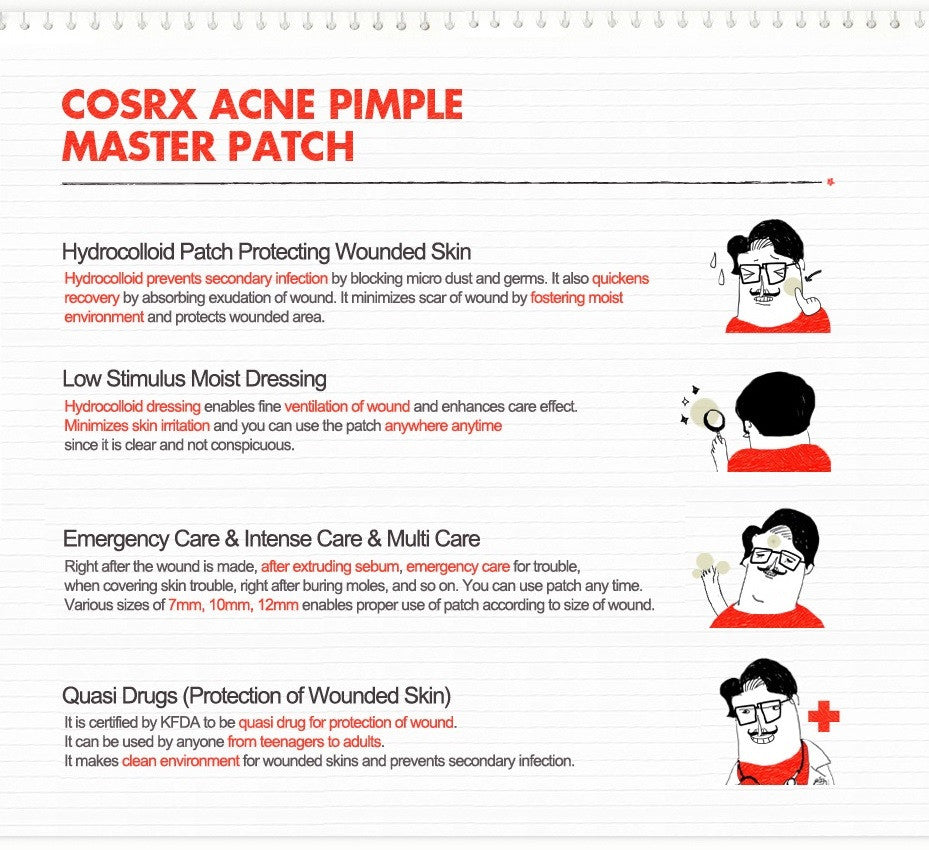 COSRX ACNE PIMPLE MASTER PATCH

Hydrocolloid Patch Protecting Wounded Skin

Hydrocolloid prevents secondary infection by blocking micro dust and germs. It also quickens recovery by absorbing exudation of wound. It minimizes scar of wound by fostering moist environment and protects wounded area.

Low Stimulus Moist Dressing

Hydrocolloid dressing enables fine ventilation of wound and enhances care effect. Minimizes skin irritation and you can use the patch anywhere anytime since it is clear and not conspicuous.

Emergency Care & Intense Care & Multi Care

Right after the wound is made, after extruding sebum, emergency care for trouble, when covering skin trouble, right after buring moles, and so on. You can use patch any time. Various sizes of 7mm, 10mm, 12mm enables proper use of patch according to size of wound.

Quasi Drugs (Protection of Wounded Skin)

It is certified by KFDA to be quasi drug for protection of wound.
It can be used by anyone from teenagers to adults.
It makes clean environment for wounded skins and prevents secondary infection.